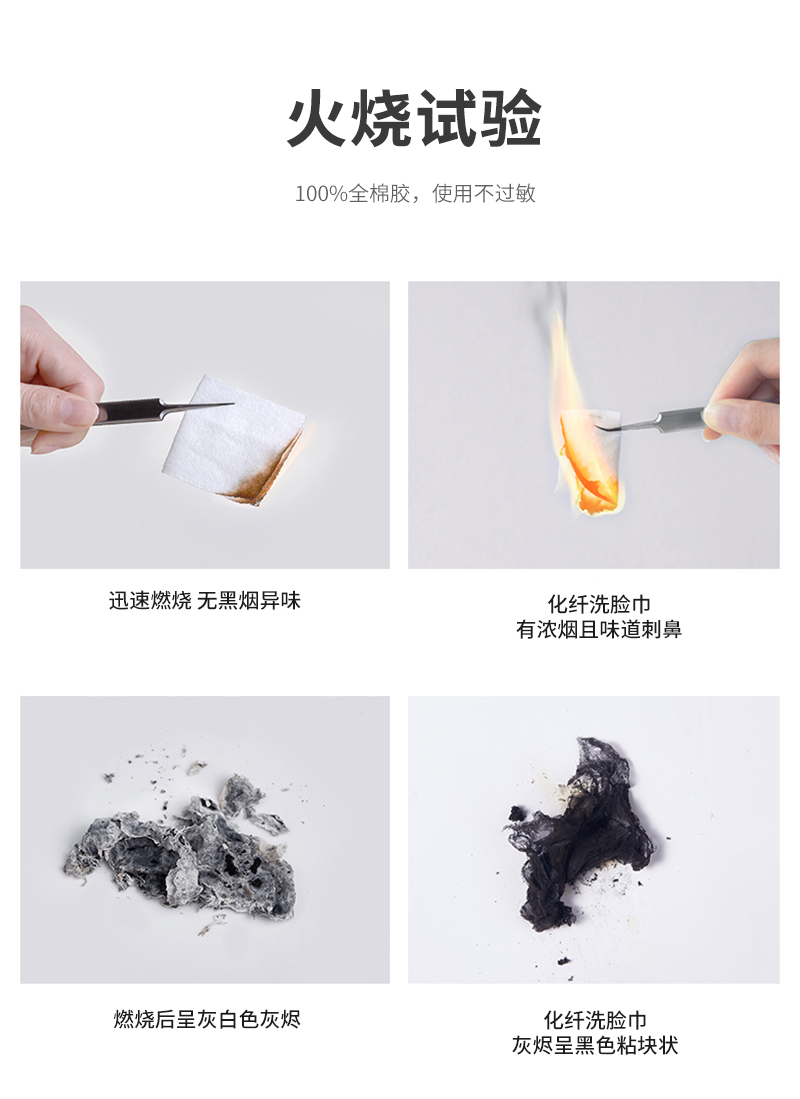 火烧试验

100%全棉胶，使用不过敏

迅速燃烧 无黑烟异味

化纤洗脸巾
有浓烟且味道刺鼻

燃烧后呈灰白色灰烬

化纤洗脸巾
灰烬呈黑色粘块状