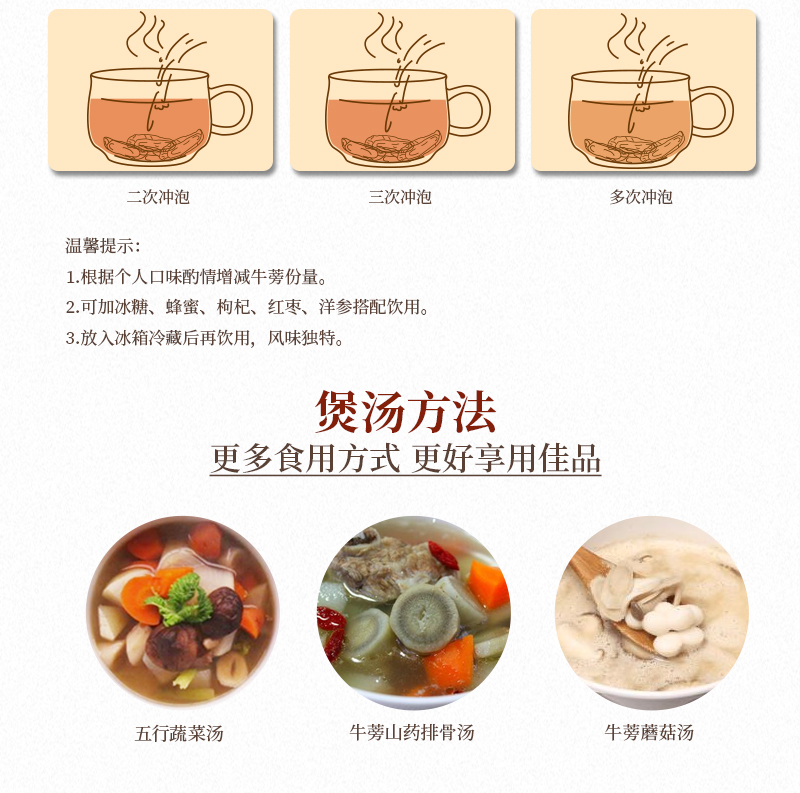 二次冲泡

三次冲泡

多次冲泡

温馨提示：

1.根据个人口味酌情增减牛蒡份量。

2.可加冰糖、蜂蜜、枸杞、红枣、洋参搭配饮用。

3.放入冰箱冷藏后再饮用，风味独特。

煲汤方法

更多食用方式 更好享用佳品

五行蔬菜汤

牛蒡山药排骨汤

牛蒡蘑菇汤