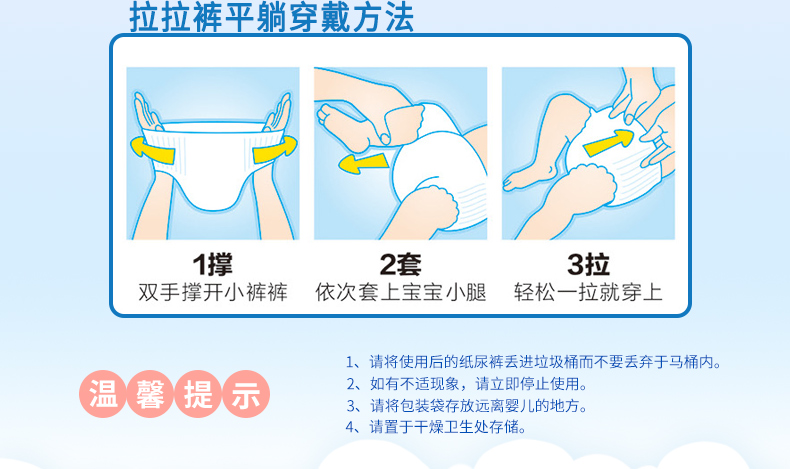 拉拉裤平躺穿戴方法

1撑
双手撑开小裤裤

2套
依次套上宝宝小腿

3拉
轻松一拉就穿上

温馨提示

1、请将使用后的纸尿裤丢进垃圾桶而不要丢弃于马桶内。
2、如有不适现象，请立即停止使用。
3、请将包装袋存放远离婴儿的地方。
4、请置于干燥卫生处存储。