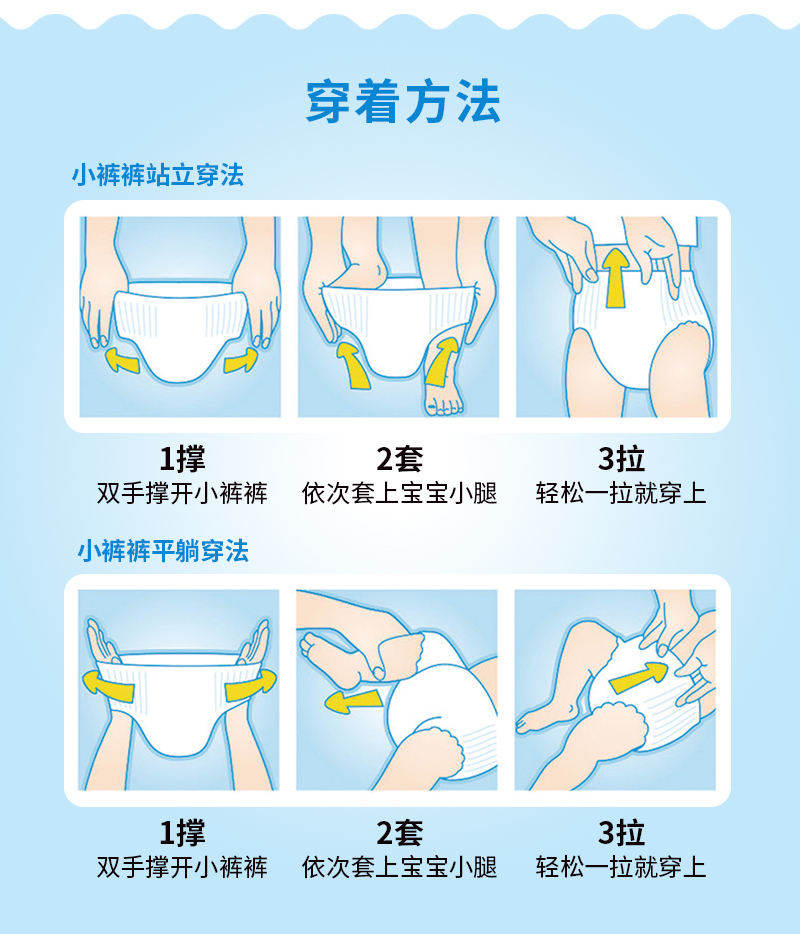 穿着方法

小裤裤站立穿法

1撑
双手撑开小裤裤

2套
依次套上宝宝小腿

3拉
轻松一拉就穿上

小裤裤平躺穿法

1撑
双手撑开小裤裤

2套
依次套上宝宝小腿

3拉
轻松一拉就穿上