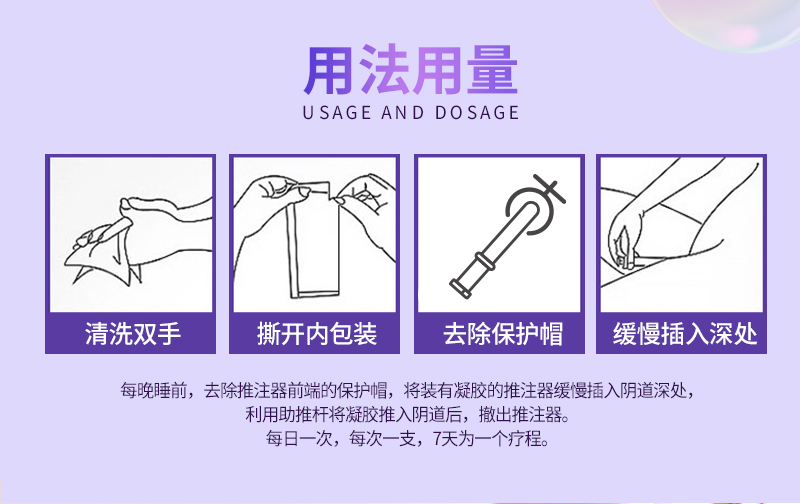 用法用量
USAGE AND DOSAGE

清洗双手

撕开内包装

去除保护帽

缓慢插入深处

每晚睡前，去除推注器前端的保护帽，将装有凝胶的推注器缓慢插入阴道深处，利用助推杆将凝胶推入阴道后，撤出推注器。
每日一次，每次一支，7天为一个疗程。